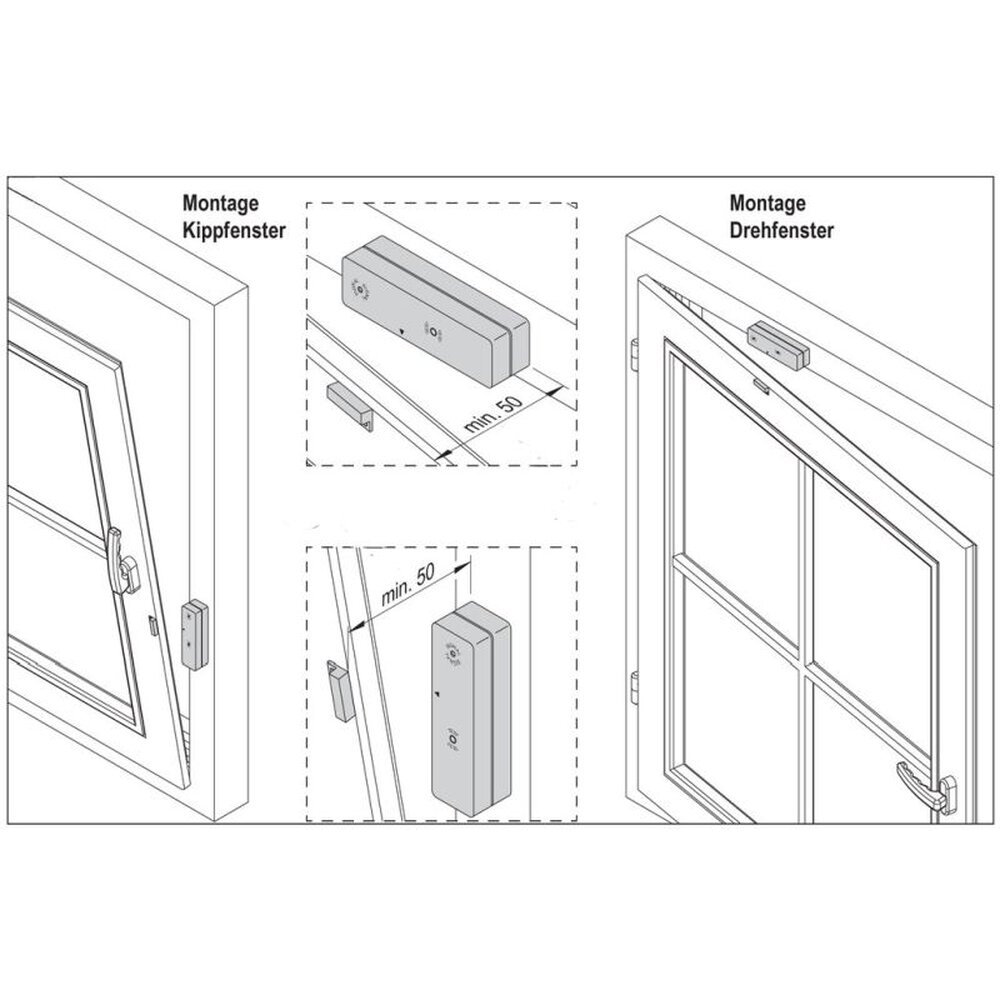 Montage
Kippfenster

min. 50

min. 50

Montage
Drehfenster